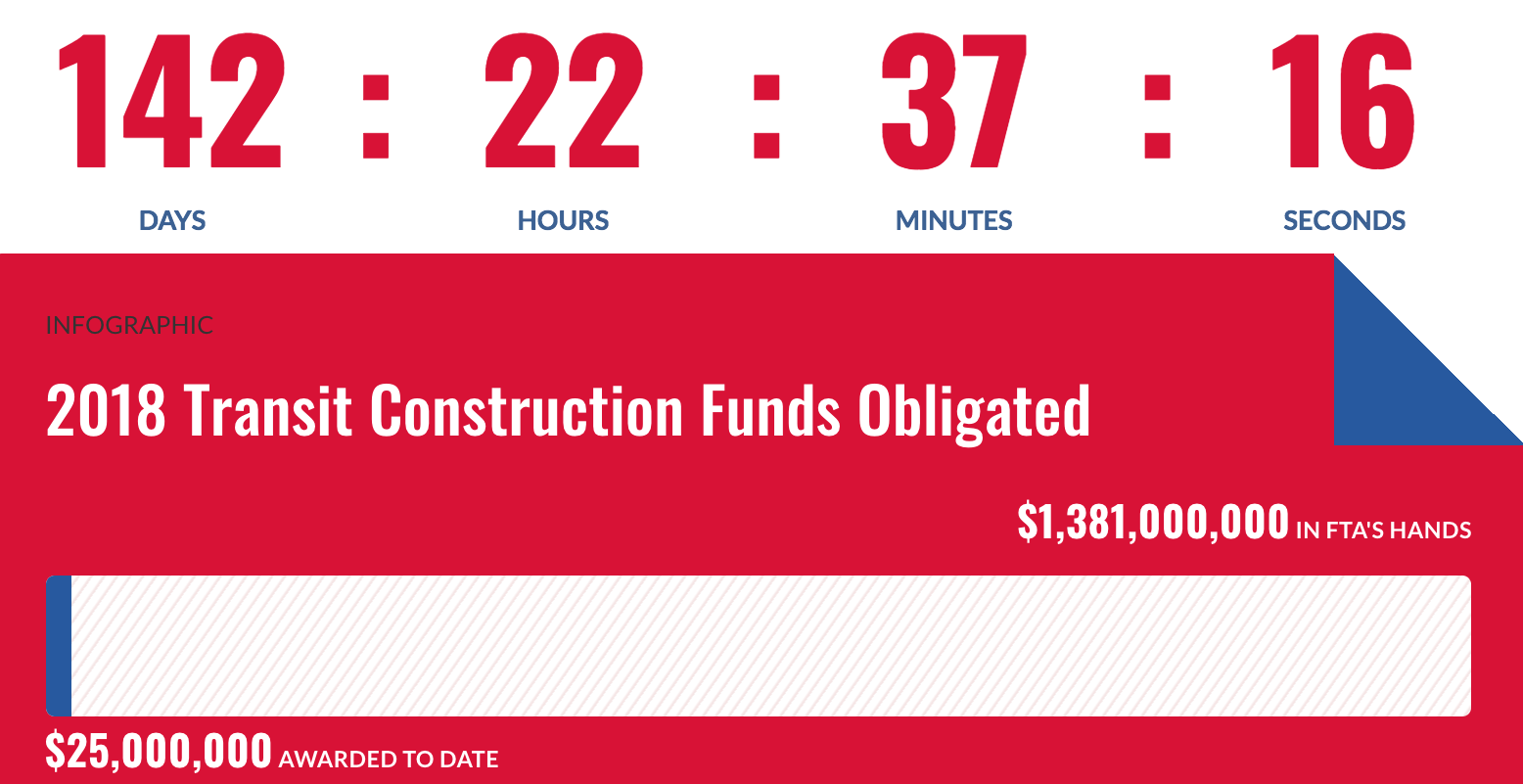 142 : 22 : 37 : 16

DAYS HOURS MINUTES SECONDS

INFOGRAPHIC

2018 Transit Construction Funds Obligated

$1,381,000,000 IN FTA'S HANDS

$25,000,000 AWARDED TO DATE